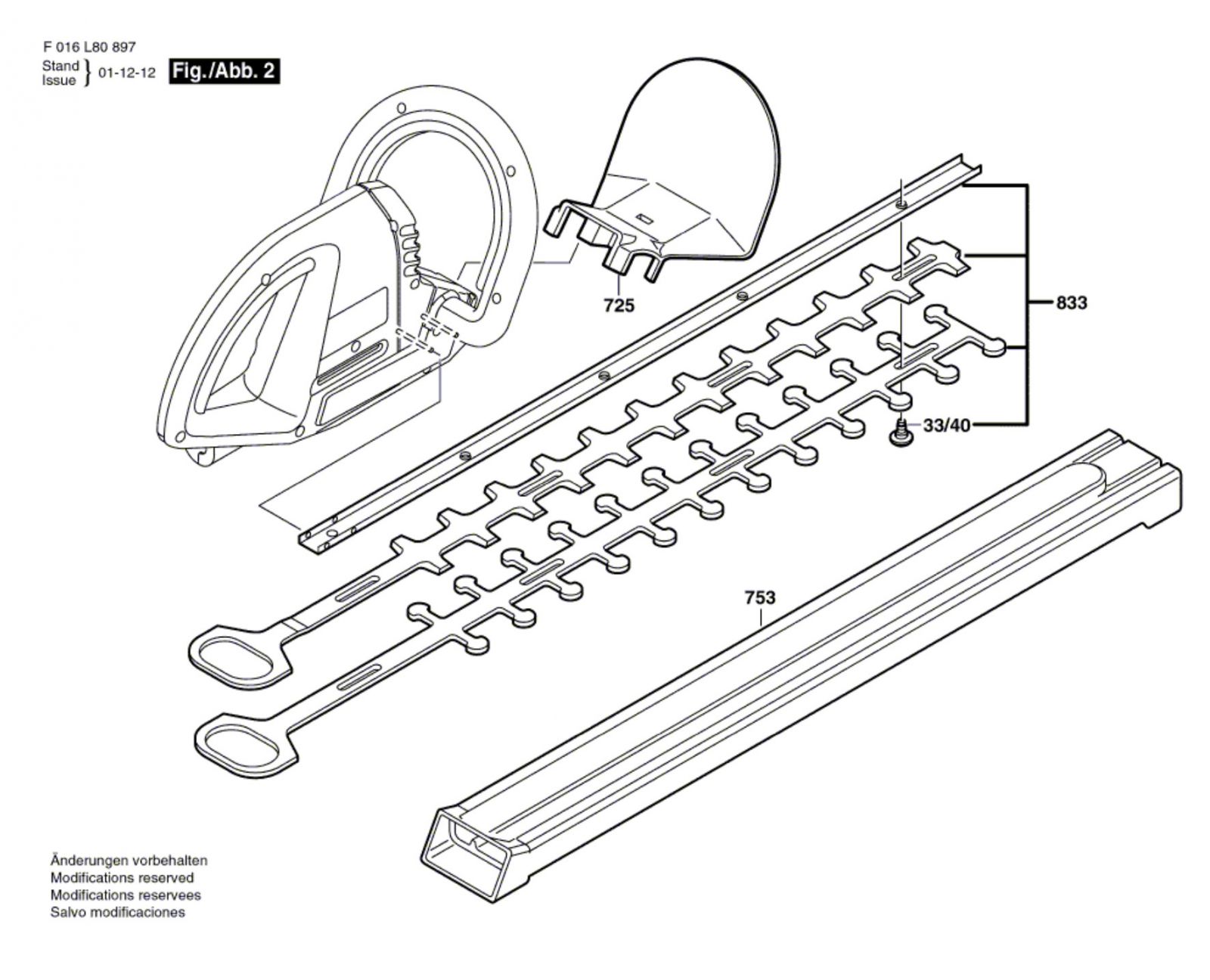 F 016 L80 897
Stand
Issue } 01-12-12 Fig./Abb. 2

725

833

33/40

753

Änderungen vorbehalten
Modifications reserved
Modifications reservees
Salvo modificaciones